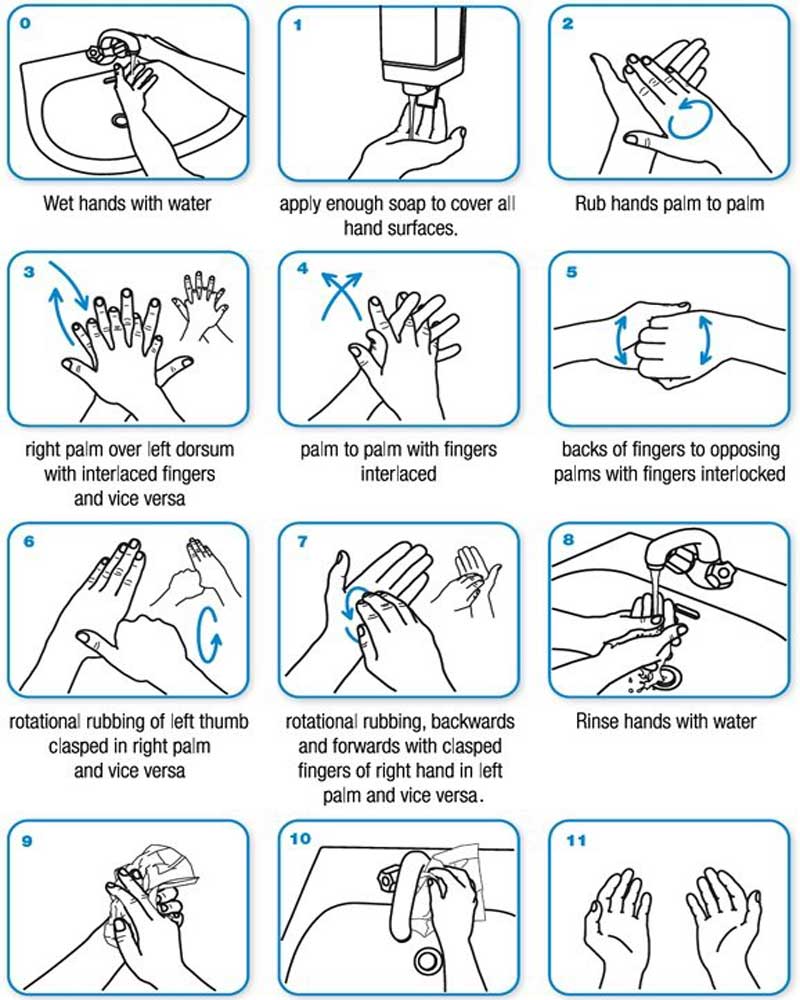 0

Wet hands with water

1

apply enough soap to cover all hand surfaces.

2

Rub hands palm to palm

3

right palm over left dorsum with interlaced fingers and vice versa

4

palm to palm with fingers interlaced

5

backs of fingers to opposing palms with fingers interlocked

6

rotational rubbing of left thumb clasped in right palm and vice versa

7

rotational rubbing, backwards and forwards with clasped fingers of right hand in left palm and vice versa.

8

Rinse hands with water

9

10

11